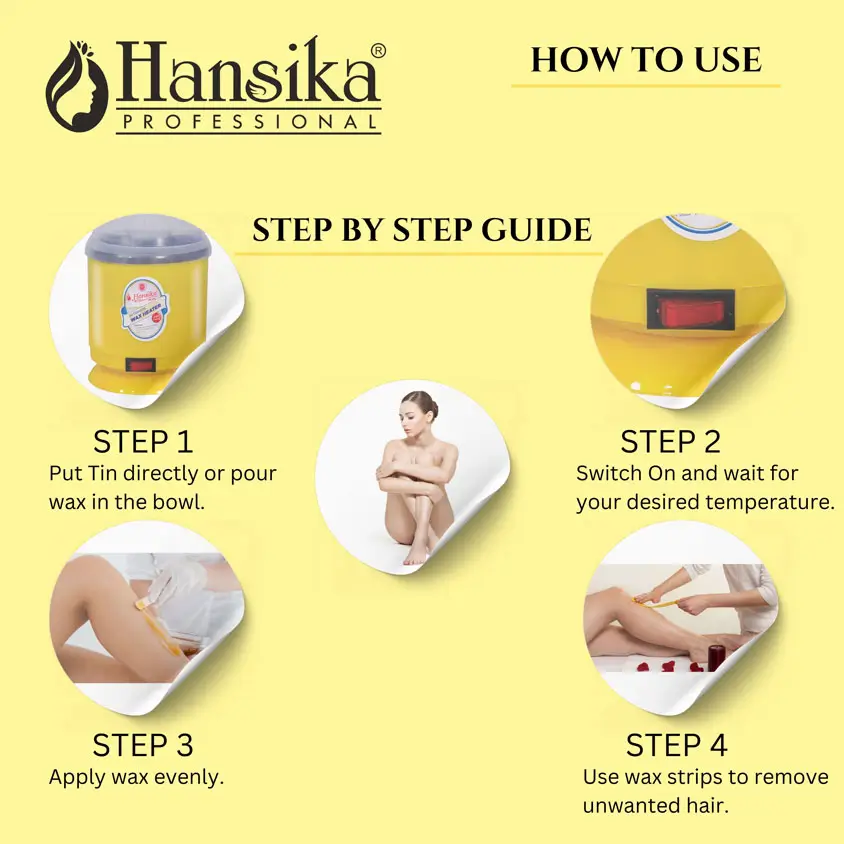 Hansika®
PROFESSIONAL

HOW TO USE

STEP BY STEP GUIDE

Hansika
WAX HEATER

STEP 1
Put Tin directly or pour wax in the bowl.

STEP 2
Switch On and wait for your desired temperature.

STEP 3
Apply wax evenly.

STEP 4
Use wax strips to remove unwanted hair.