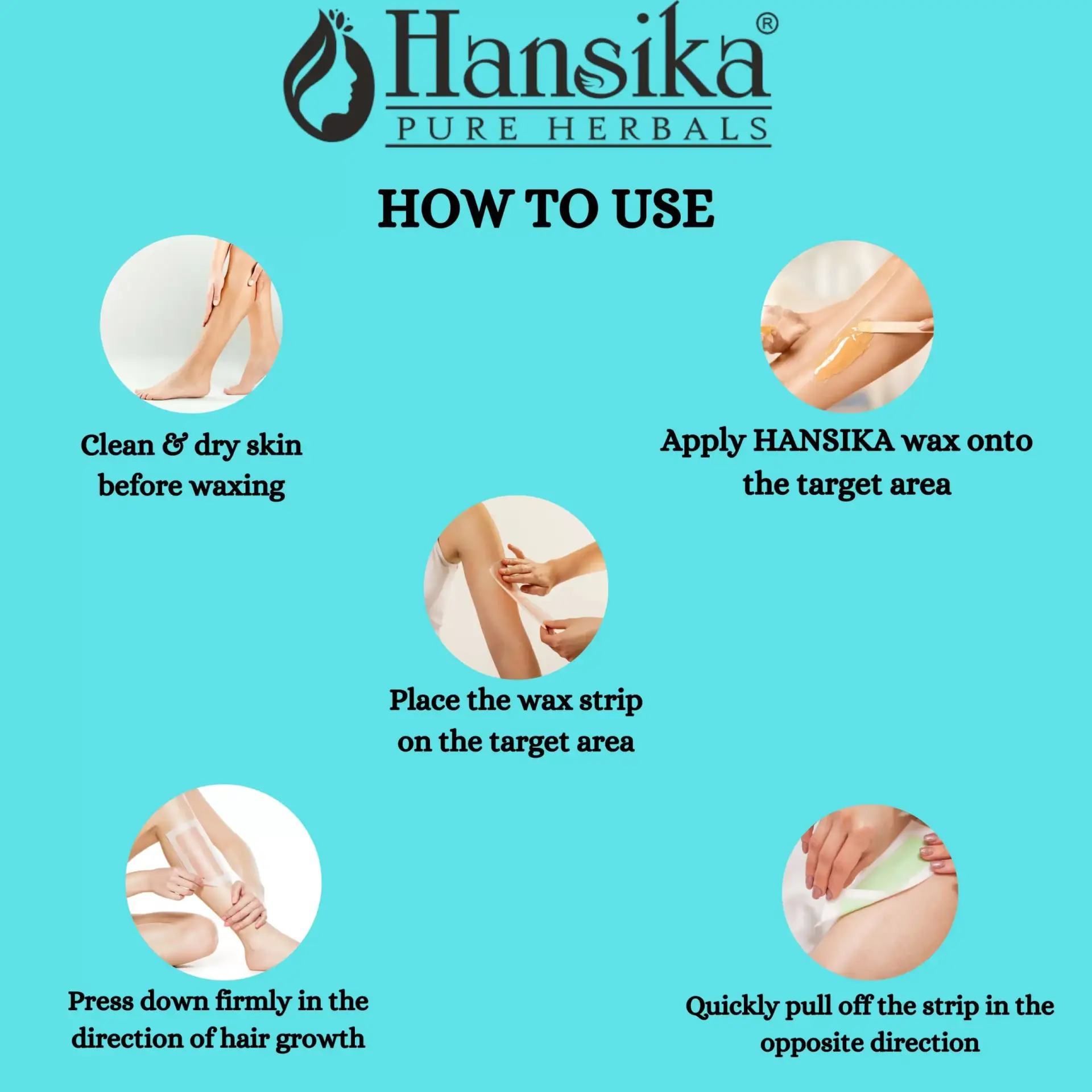 Hansika®
PURE HERBALS

HOW TO USE

Clean & dry skin before waxing

Apply HANSIKA wax onto the target area

Place the wax strip on the target area

Press down firmly in the direction of hair growth

Quickly pull off the strip in the opposite direction