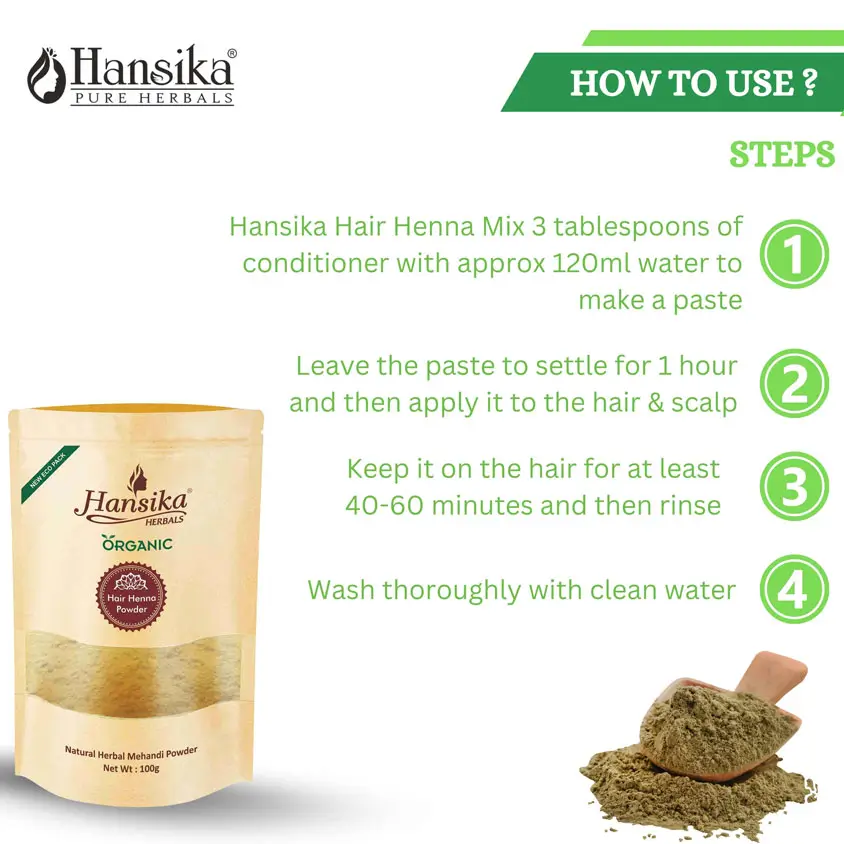 Hansika®
PURE HERBALS

HOW TO USE ?

STEPS

Hansika Hair Henna Mix 3 tablespoons of conditioner with approx 120ml water to make a paste

1

Leave the paste to settle for 1 hour and then apply it to the hair & scalp

2

Keep it on the hair for at least 40-60 minutes and then rinse

3

Wash thoroughly with clean water

4

NEW ECO PACK

Hansika®
HERBALS

ORGANIC

Hair Henna Powder

Natural Herbal Mehandi Powder
Net Wt : 100g