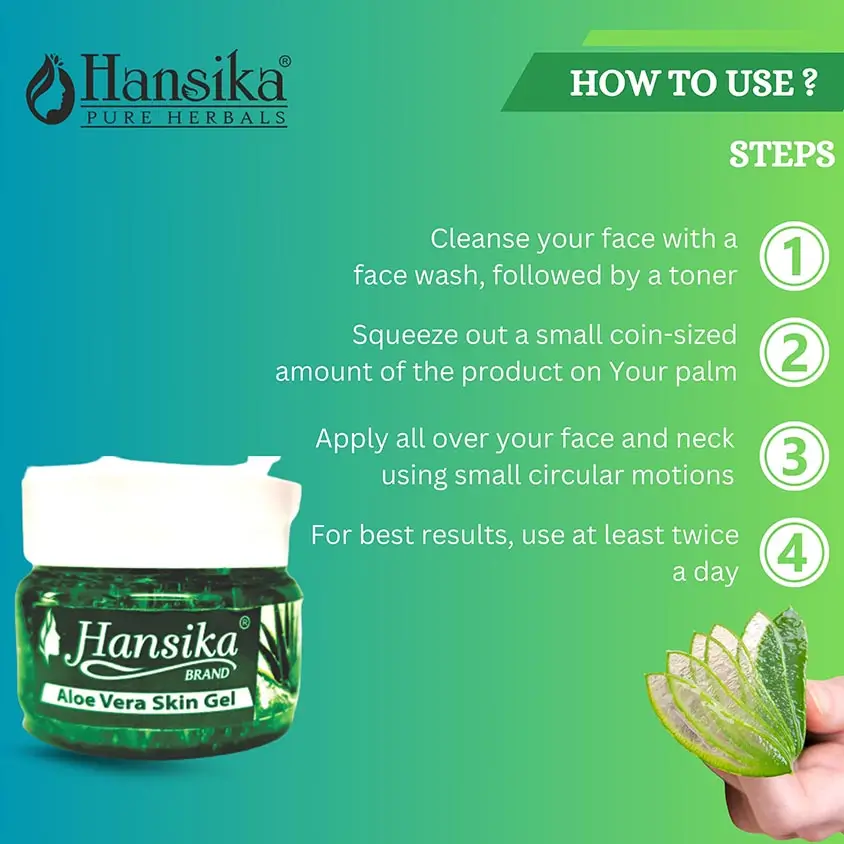 Hansika®
PURE HERBALS

HOW TO USE ?

STEPS

Cleanse your face with a face wash, followed by a toner
1

Squeeze out a small coin-sized amount of the product on Your palm
2

Apply all over your face and neck using small circular motions
3

For best results, use at least twice a day
4

Hansika®
BRAND
Aloe Vera Skin Gel